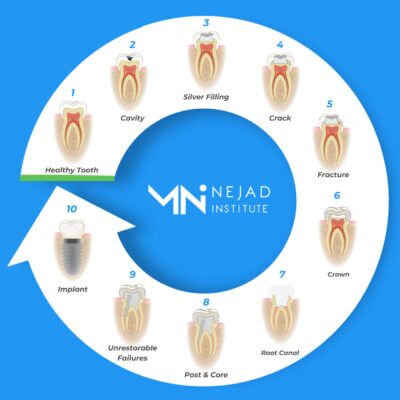 1
Healthy Tooth

2
Cavity

3
Silver Filling

4
Crack

5
Fracture

6
Crown

7
Root Canal

8
Post & Core

9
Unrestorable Failures

10
Implant

MN NEJAD INSTITUTE